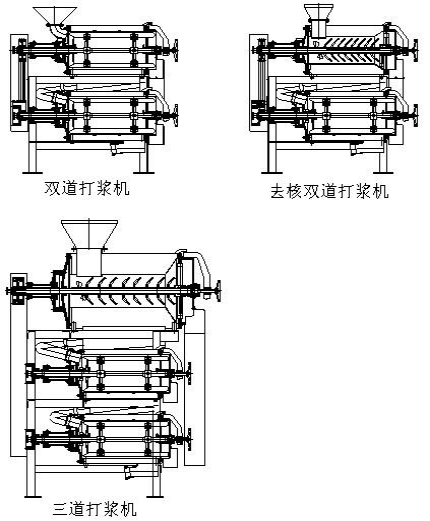 双道打浆机

去核双道打浆机

三道打浆机